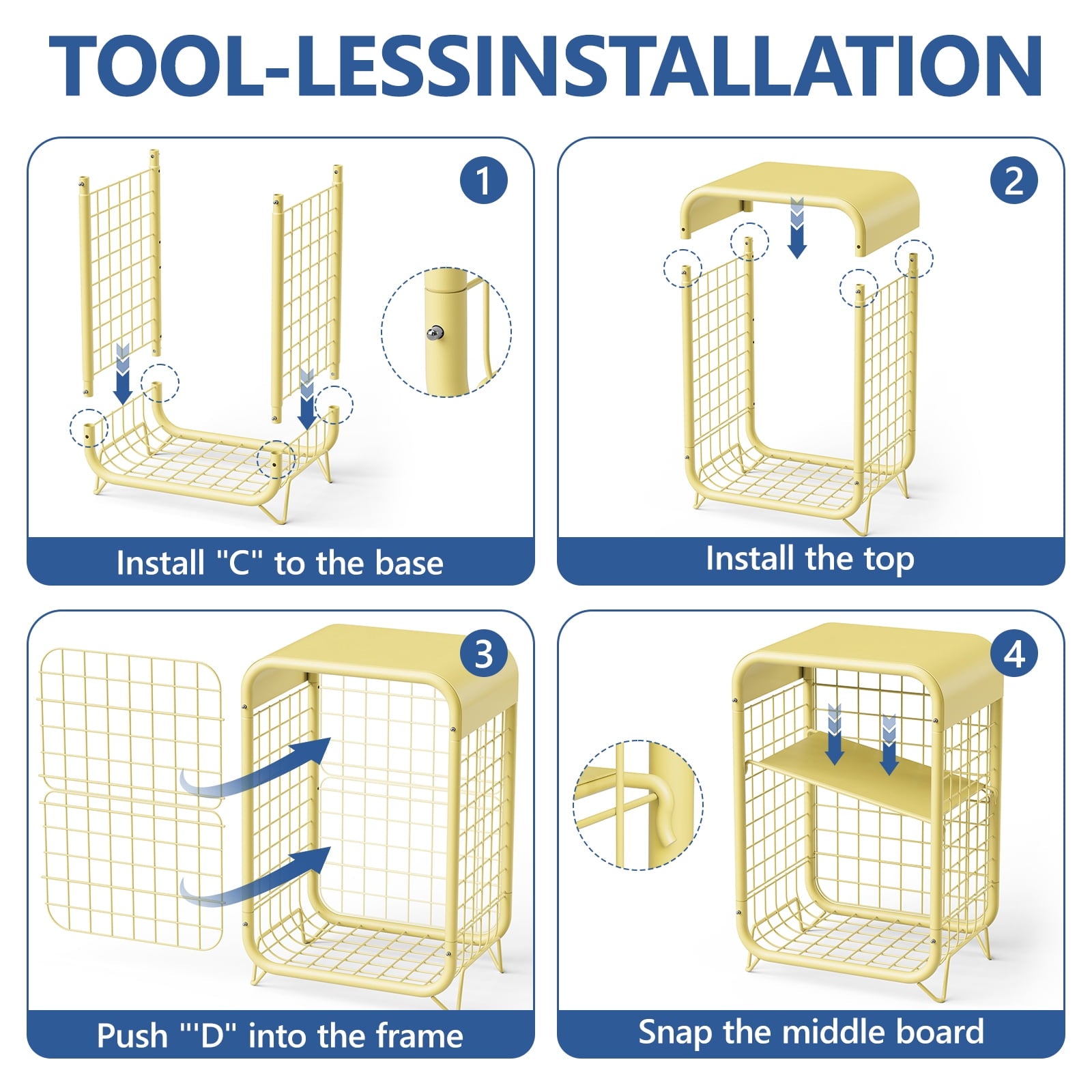 TOOL-LESSINSTALLATION

1

Install "C" to the base

2

Install the top

3

Push "'D" into the frame

4

Snap the middle board